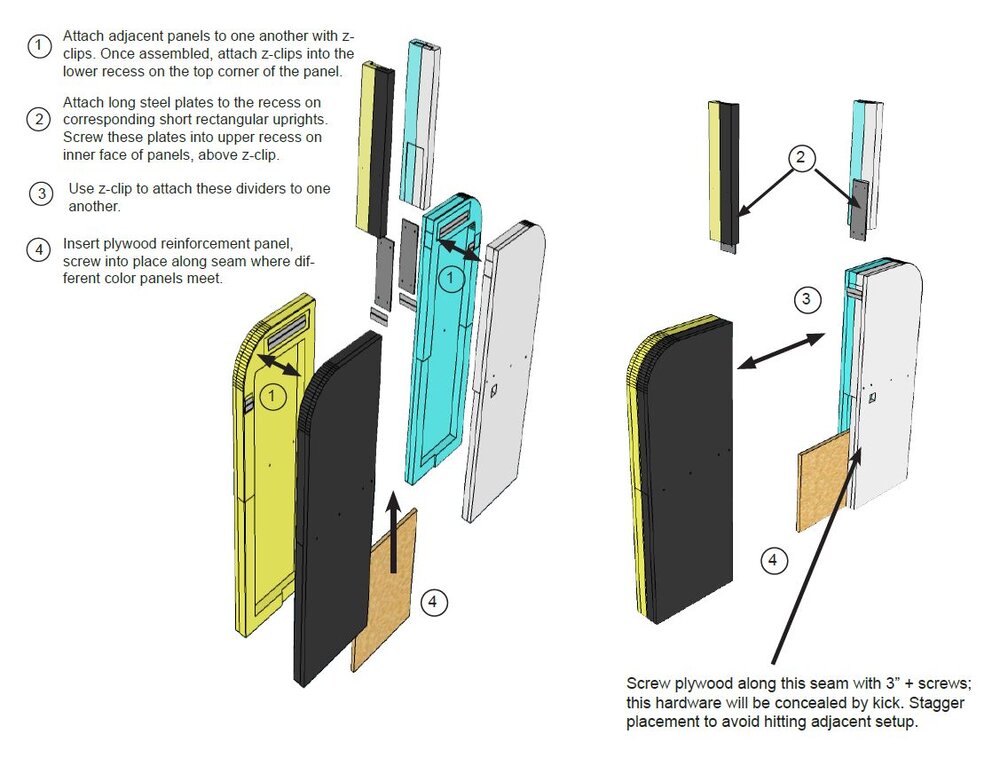 1 Attach adjacent panels to one another with z-clips. Once assembled, attach z-clips into the lower recess on the top corner of the panel.

2 Attach long steel plates to the recess on corresponding short rectangular uprights. Screw these plates into upper recess on inner face of panels, above z-clip.

3 Use z-clip to attach these dividers to one another.

4 Insert plywood reinforcement panel, screw into place along seam where different color panels meet.

1

1

4

2

3

4

Screw plywood along this seam with 3" + screws; this hardware will be concealed by kick. Stagger placement to avoid hitting adjacent setup.